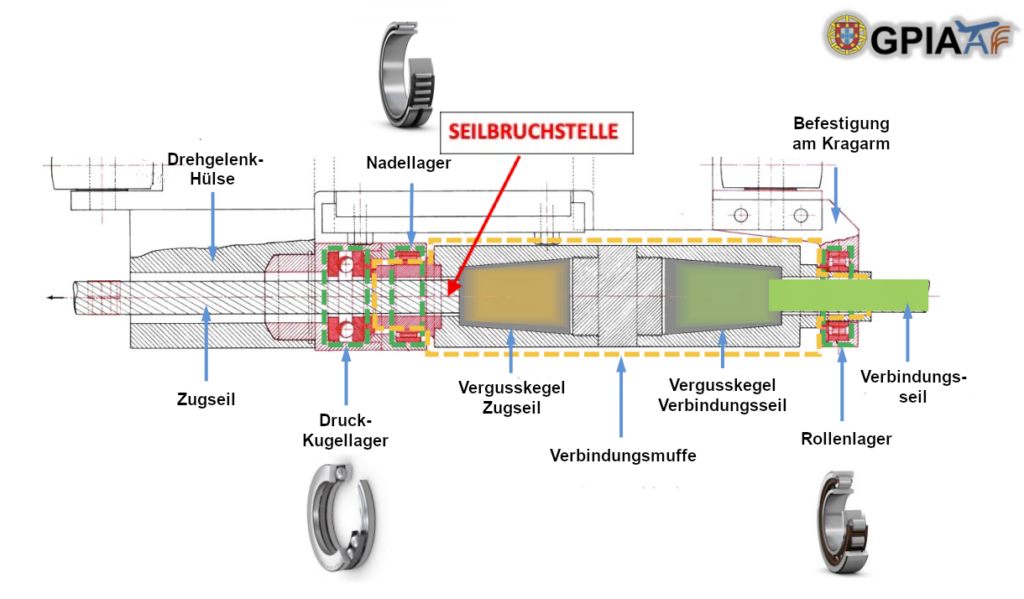 GPIAAF

SEILBRUCHSTELLE

Drehgelenk-Hülse

Nadellager

Befestigung am Kragarm

Zugseil

Druck-Kugellager

Vergusskegel Zugseil

Verbindungsmuffe

Vergusskegel Verbindungsseil

Rollenlager

Verbindungs-seil