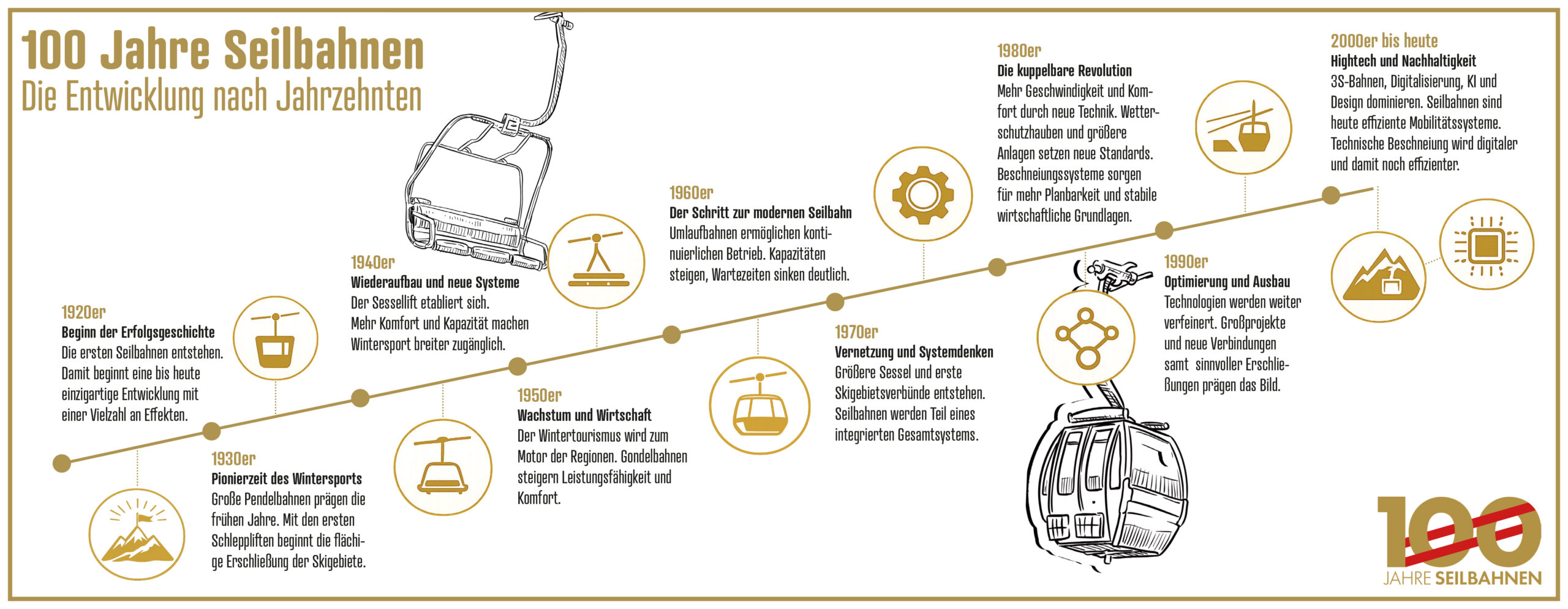 100 Jahre Seilbahnen
Die Entwicklung nach Jahrzehnten

1920er
Beginn der Erfolgsgeschichte
Die ersten Seilbahnen entstehen. Damit beginnt eine bis heute einzigartige Entwicklung mit einer Vielzahl an Effekten.

1930er
Pionierzeit des Wintersports
Große Pendelbahnen prägen die frühen Jahre. Mit den ersten Schleppliften beginnt die flächige Erschließung der Skigebiete.

1940er
Wiederaufbau und neue Systeme
Der Sessellift etabliert sich. Mehr Komfort und Kapazität machen Wintersport breiter zugänglich.

1950er
Wachstum und Wirtschaft
Der Wintertourismus wird zum Motor der Regionen. Gondelbahnen steigern Leistungsfähigkeit und Komfort.

1960er
Der Schritt zur modernen Seilbahn
Umlaufbahnen ermöglichen kontinuierlichen Betrieb. Kapazitäten steigen, Wartezeiten sinken deutlich.

1970er
Vernetzung und Systemdenken
Größere Sessel und erste Skigebietsverbünde entstehen. Seilbahnen werden Teil eines integrierten Gesamtsystems.

1980er
Die kuppelbare Revolution
Mehr Geschwindigkeit und Komfort durch neue Technik. Wetterschutzhauben und größere Anlagen setzen neue Standards. Beschneiungssysteme sorgen für mehr Planbarkeit und stabile wirtschaftliche Grundlagen.

1990er
Optimierung und Ausbau
Technologien werden weiter verfeinert. Großprojekte und neue Verbindungen samt sinnvoller Erschließungen prägen das Bild.

2000er bis heute
Hightech und Nachhaltigkeit
3S-Bahnen, Digitalisierung, KI und Design dominieren. Seilbahnen sind heute effiziente Mobilitätssysteme. Technische Beschneiung wird digitaler und damit noch effizienter.

100
JAHRE SEILBAHNEN